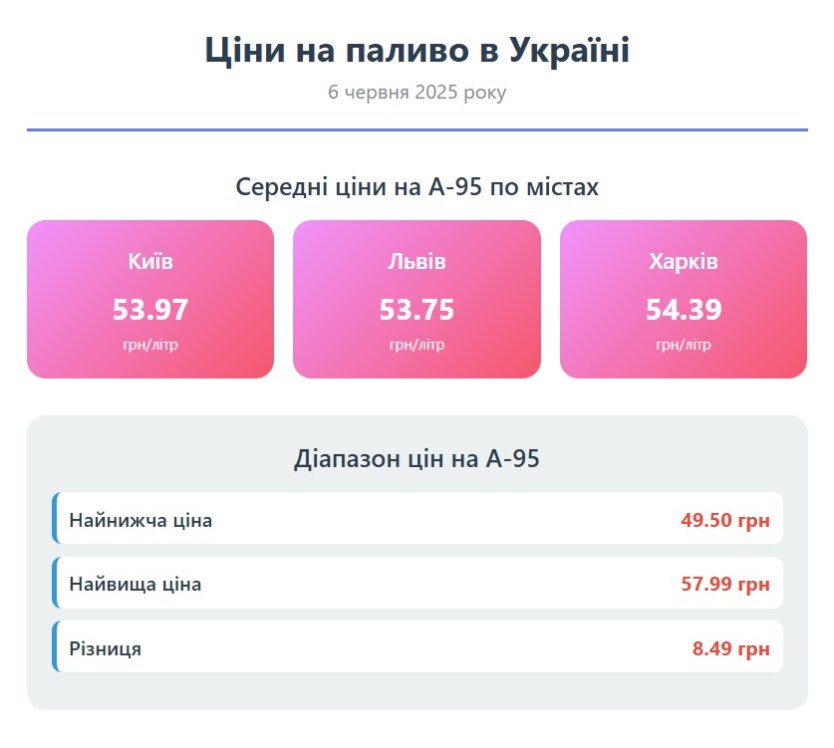 Ціни на паливо в Україні

6 червня 2025 року

Середні ціни на А-95 по містах

Київ
53.97
грн/літр

Львів
53.75
грн/літр

Харків
54.39
грн/літр

Діапазон цін на А-95

Найнижча ціна 49.50 грн

Найвища ціна 57.99 грн

Різниця 8.49 грн